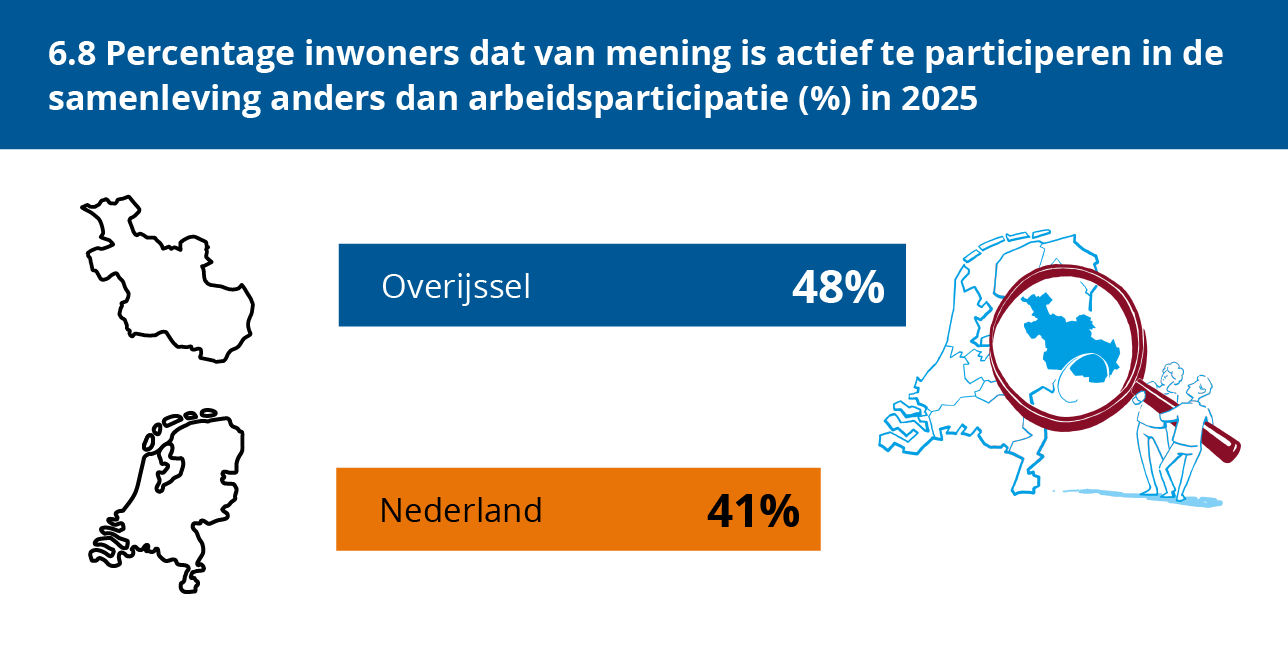 6.8 Percentage inwoners dat van mening is actief te participeren in de samenleving anders dan arbeidsparticipatie (%) in 2025

Overijssel 48%

Nederland 41%